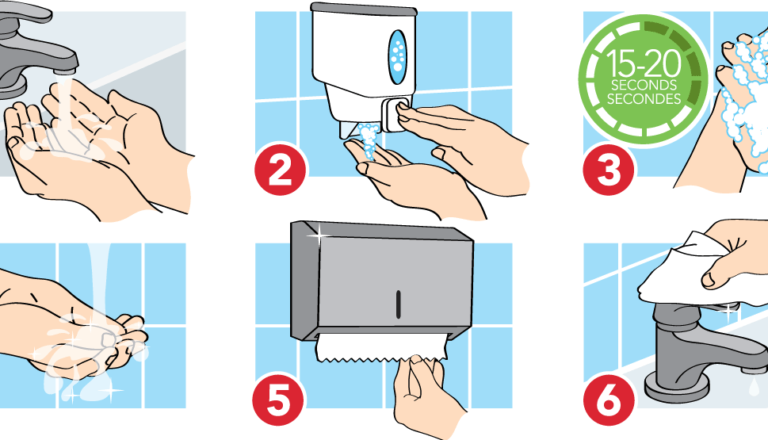 2

15-20
SECONDS
SECONDES

3

5

6